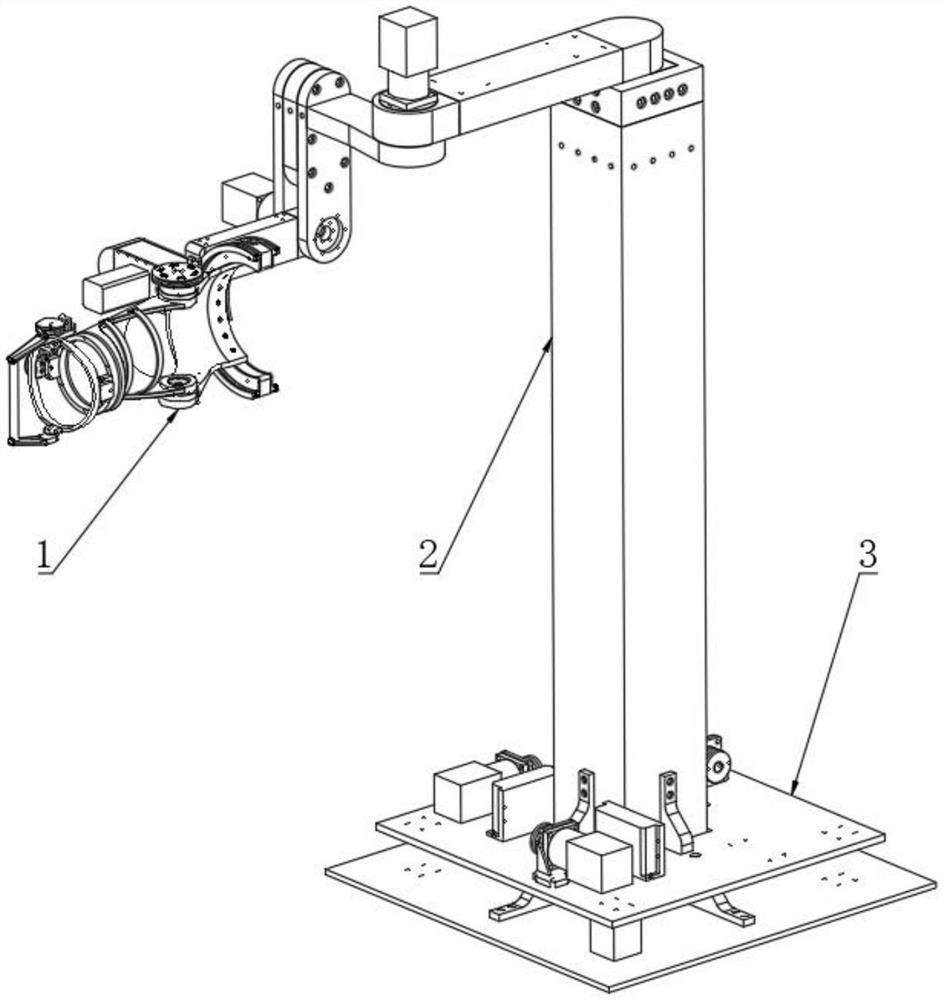 1
2
3